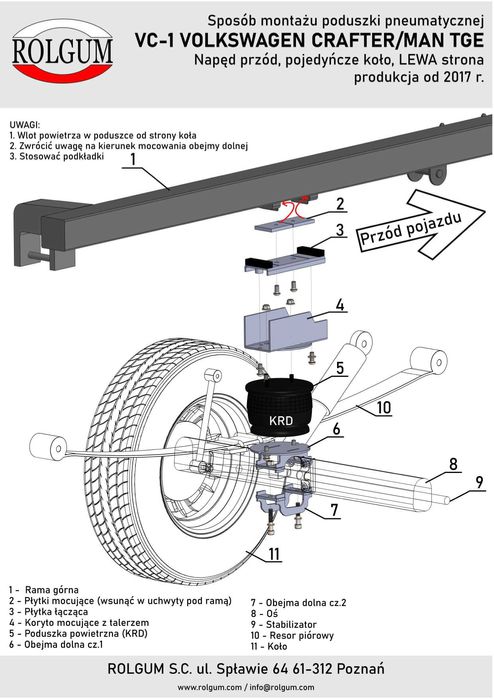 ROLGUM

Sposób montażu poduszki pneumatycznej
VC-1 VOLKSWAGEN CRAFTER/MAN TGE
Napęd przód, pojedyńcze koło, LEWA strona
produkcja od 2017 r.

UWAGI:
1. Wlot powietrza w poduszce od strony koła
2. Zwrócić uwagę na kierunek mocowania obejmy dolnej
3. Stosować podkładki

1
2
3
Przód pojazdu
4
5
KRD
10
6
8
9
7
11

1 - Rama górna
2 - Płytki mocujące (wsunąć w uchwyty pod ramą)
3 - Płytka łącząca
4 - Koryto mocujące z talerzem
5 - Poduszka powietrzna (KRD)
6 - Obejma dolna cz.1

7 - Obejma dolna cz.2
8 - Oś
9 - Stabilizator
10 - Resor piórowy
11 - Koło

ROLGUM S.C. ul. Spławie 64 61-312 Poznań
www.rolgum.com / info@rolgum.com