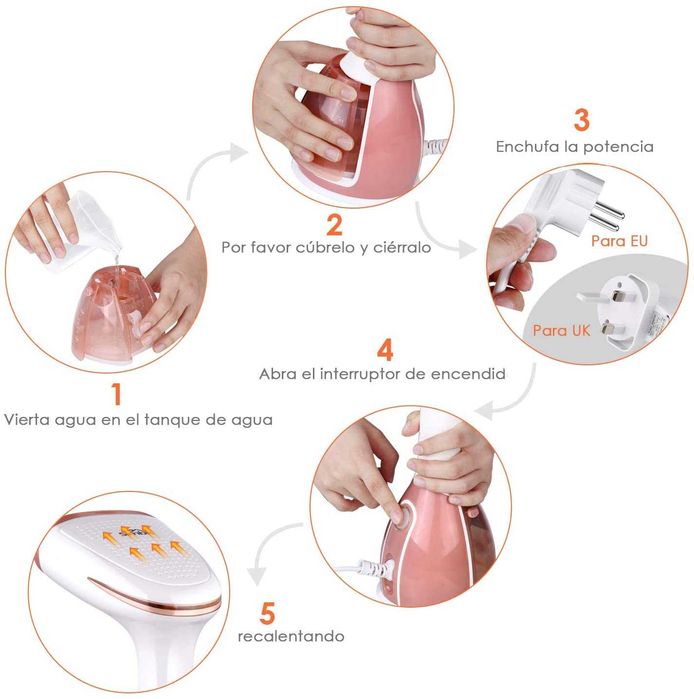 1
Vierta agua en el tanque de agua

2
Por favor cúbrelo y ciérralo

3
Enchufa la potencia

Para EU

Para UK

4
Abra el interruptor de encendid

5
recalentando