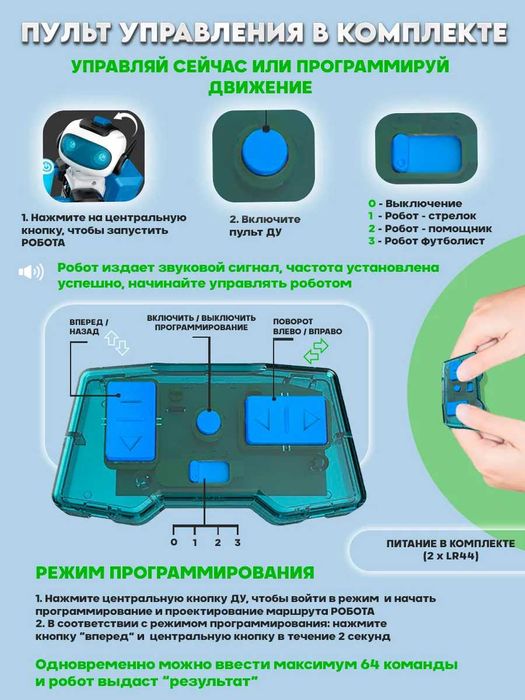 ПУЛЬТ УПРАВЛЕНИЯ В КОМПЛЕКТЕ

УПРАВЛЯЙ СЕЙЧАС ИЛИ ПРОГРАММИРУЙ ДВИЖЕНИЕ

1. Нажмите на центральную кнопку, чтобы запустить РОБОТА

2. Включите пульт ДУ

0 - Выключение
1 - Робот - стрелок
2 - Робот - помощник
3 - Робот футболист

Робот издает звуковой сигнал, частота установлена успешно, начинайте управлять роботом

ВПЕРЕД / НАЗАД

ВКЛЮЧИТЬ / ВЫКЛЮЧИТЬ ПРОГРАММИРОВАНИЕ

ПОВОРОТ ВЛЕВО / ВПРАВО

0 1 2 3

ПИТАНИЕ В КОМПЛЕКТЕ (2 x LR44)

РЕЖИМ ПРОГРАММИРОВАНИЯ

1. Нажмите центральную кнопку ДУ, чтобы войти в режим и начать программирование и проектирование маршрута РОБОТА
2. В соответствии с режимом программирования: нажмите кнопку "вперед" и центральную кнопку в течение 2 секунд

Одновременно можно ввести максимум 64 команды и робот выдаст "результат"