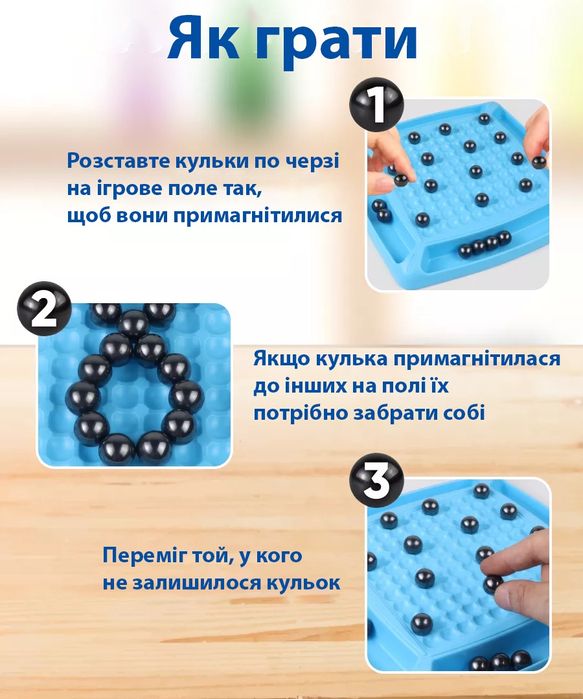 Як грати

1

Розставте кульки по черзі на ігрове поле так, щоб вони примагнітилися

2

Якщо кулька примагнітилася до інших на полі їх потрібно забрати собі

3

Переміг той, у кого не залишилося кульок