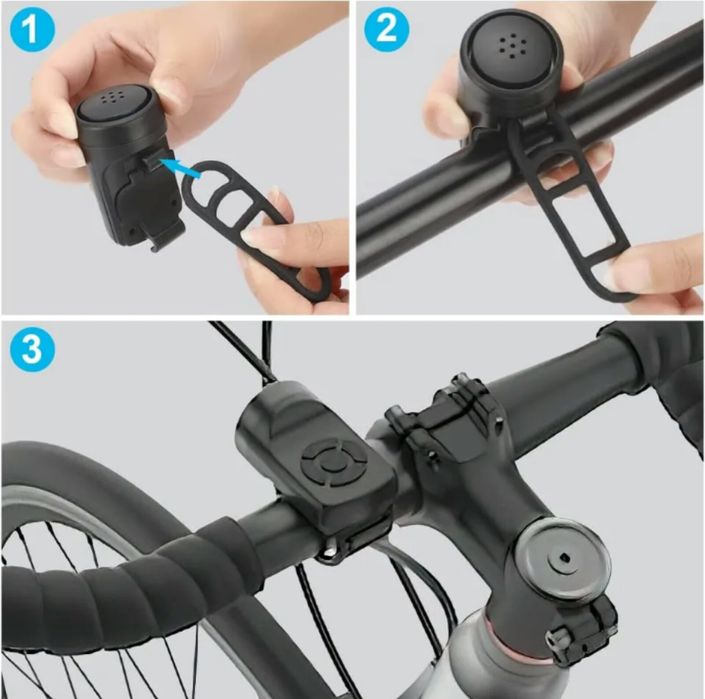 1

2

3