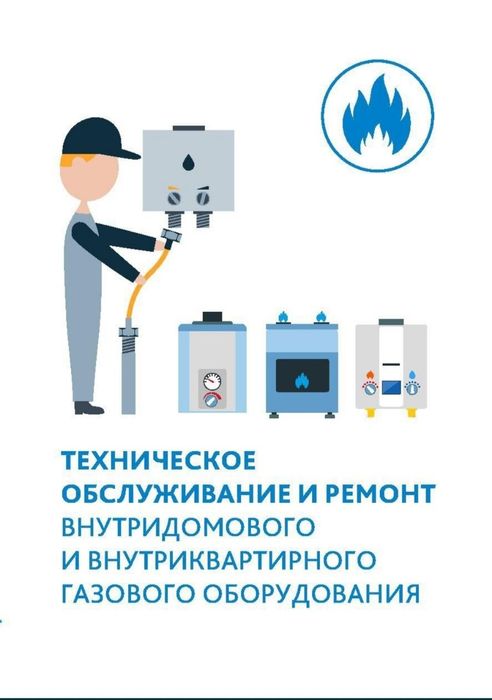 ТЕХНИЧЕСКОЕ ОБСЛУЖИВАНИЕ И РЕМОНТ ВНУТРИДОМОВОГО И ВНУТРИКВАРТИРНОГО ГАЗОВОГО ОБОРУДОВАНИЯ