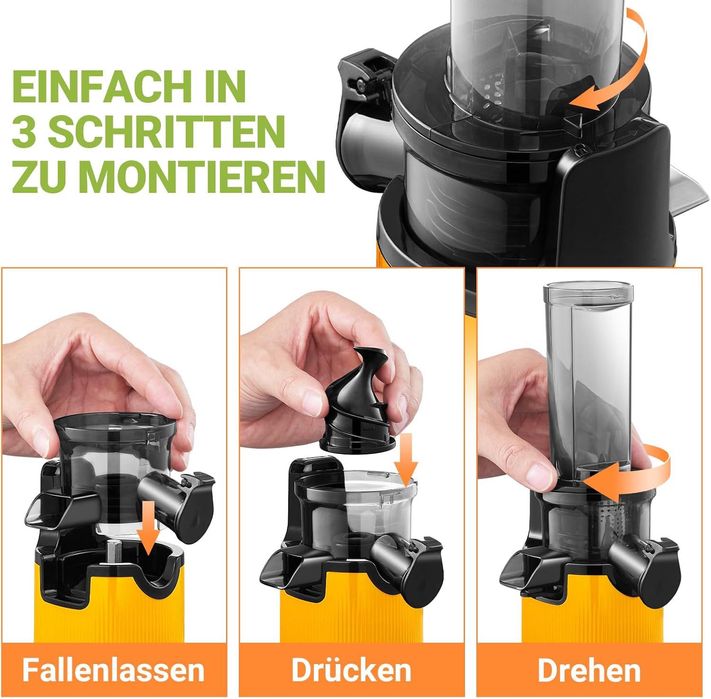 EINFACH IN 3 SCHRITTEN ZU MONTIEREN

Fallenlassen

Drücken

Drehen