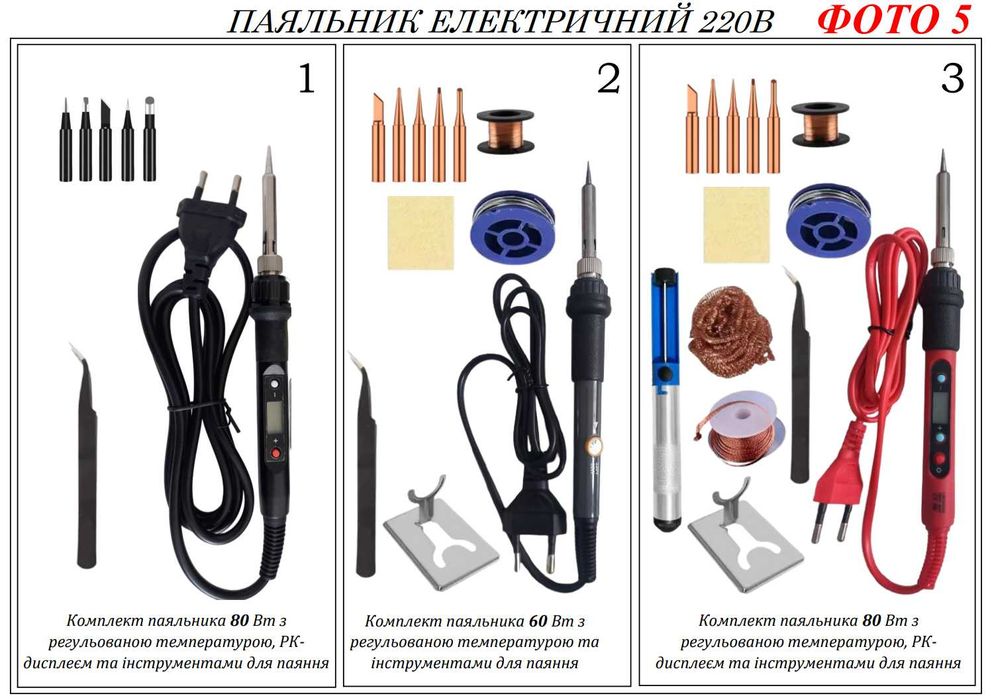 ПАЯЛЬНИК ЕЛЕКТРИЧНИЙ 220В ФОТО 5

1

Комплект паяльника 80 Вт з регульованою температурою, РК-дисплеєм та інструментами для паяння

2

Комплект паяльника 60 Вт з регульованою температурою та інструментами для паяння

3

Комплект паяльника 80 Вт з регульованою температурою, РК-дисплеєм та інструментами для паяння