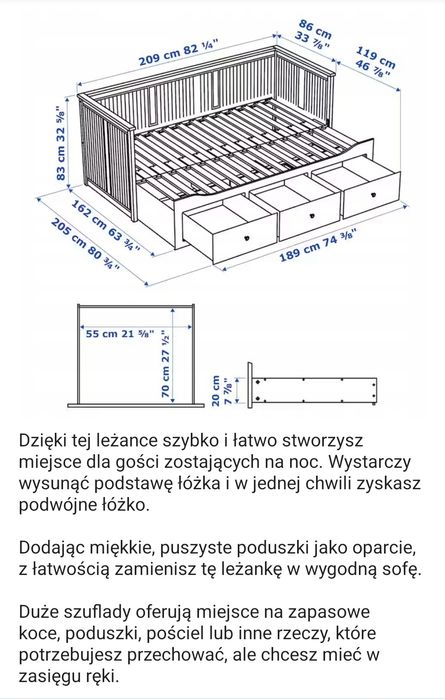 209 cm 82 ¼"
86 cm 33 ⅞"
119 cm 46 ⅞"
83 cm 32 ⅝"
162 cm 63 ¾"
205 cm 80 ¾"
189 cm 74 ⅜"

55 cm 21 ⅝"
70 cm 27 ½"
20 cm 7 ⅞"

Dzięki tej leżance szybko i łatwo stworzysz miejsce dla gości zostających na noc. Wystarczy wysunąć podstawę łóżka i w jednej chwili zyskasz podwójne łóżko.

Dodając miękkie, puszyste poduszki jako oparcie, z łatwością zamienisz tę leżankę w wygodną sofę.

Duże szuflady oferują miejsce na zapasowe koce, poduszki, pościel lub inne rzeczy, które potrzebujesz przechować, ale chcesz mieć w zasięgu ręki.