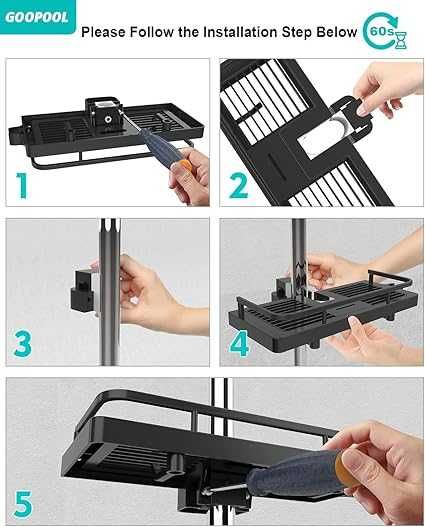 GOOPOOL

Please Follow the Installation Step Below

60s

1

2

3

4

5