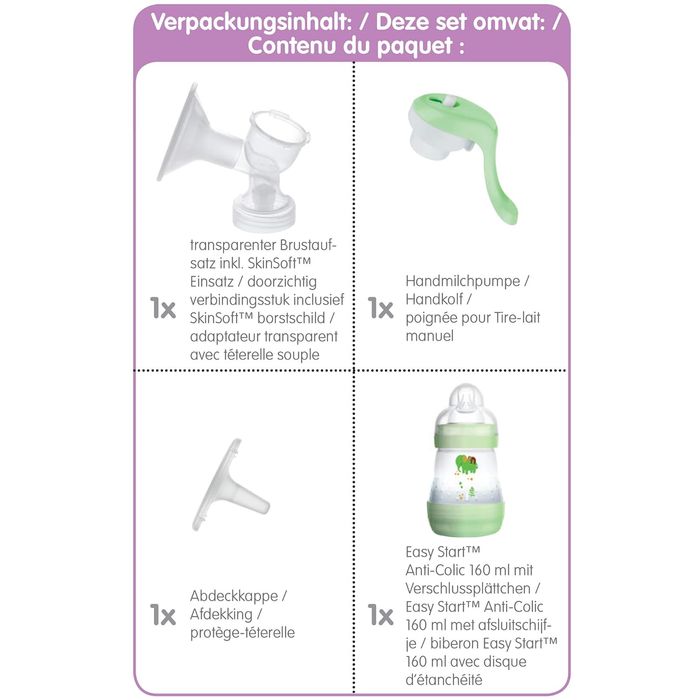 Verpackungsinhalt: / Deze set omvat: / Contenu du paquet :

1x transparenter Brustaufsatz inkl. SkinSoft™ Einsatz / doorzichtig verbindingsstuk inclusief SkinSoft™ borstschild / adaptateur transparent avec téterelle souple

1x Handmilchpumpe / Handkolf / poignée pour Tire-lait manuel

1x Abdeckkappe / Afdekking / protège-téterelle

1x Easy Start™ Anti-Colic 160 ml mit Verschlussplättchen / Easy Start™ Anti-Colic 160 ml met afsluitschijfje / biberon Easy Start™ 160 ml avec disque d'étanchéité