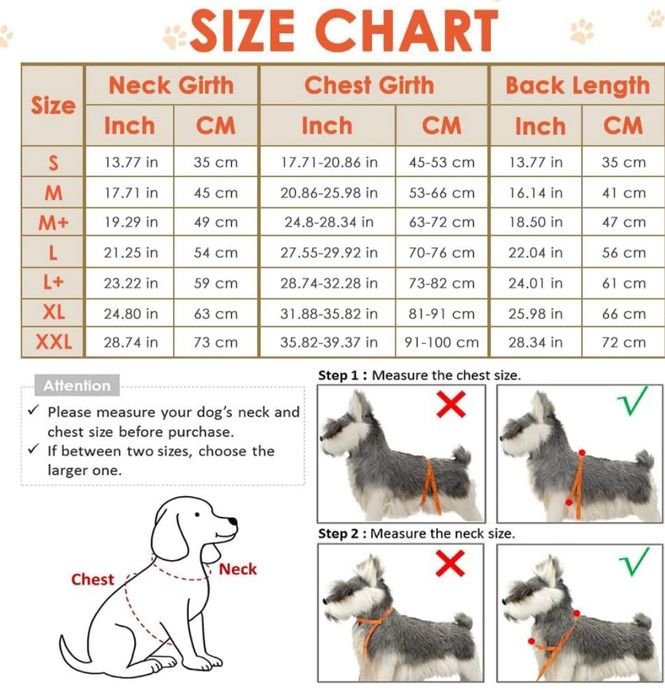 SIZE CHART

| Size | Neck Girth Inch | Neck Girth CM | Chest Girth Inch | Chest Girth CM | Back Length Inch | Back Length CM |
|---|---|---|---|---|---|---|
| S | 13.77 in | 35 cm | 17.71-20.86 in | 45-53 cm | 13.77 in | 35 cm |
| M | 17.71 in | 45 cm | 20.86-25.98 in | 53-66 cm | 16.14 in | 41 cm |
| M+ | 19.29 in | 49 cm | 24.8-28.34 in | 63-72 cm | 18.50 in | 47 cm |
| L | 21.25 in | 54 cm | 27.55-29.92 in | 70-76 cm | 22.04 in | 56 cm |
| L+ | 23.22 in | 59 cm | 28.74-32.28 in | 73-82 cm | 24.01 in | 61 cm |
| XL | 24.80 in | 63 cm | 31.88-35.82 in | 81-91 cm | 25.98 in | 66 cm |
| XXL | 28.74 in | 73 cm | 35.82-39.37 in | 91-100 cm | 28.34 in | 72 cm |

Attention
✓ Please measure your dog's neck and chest size before purchase.
✓ If between two sizes, choose the larger one.

Chest
Neck

Step 1 : Measure the chest size.

Step 2 : Measure the neck size.