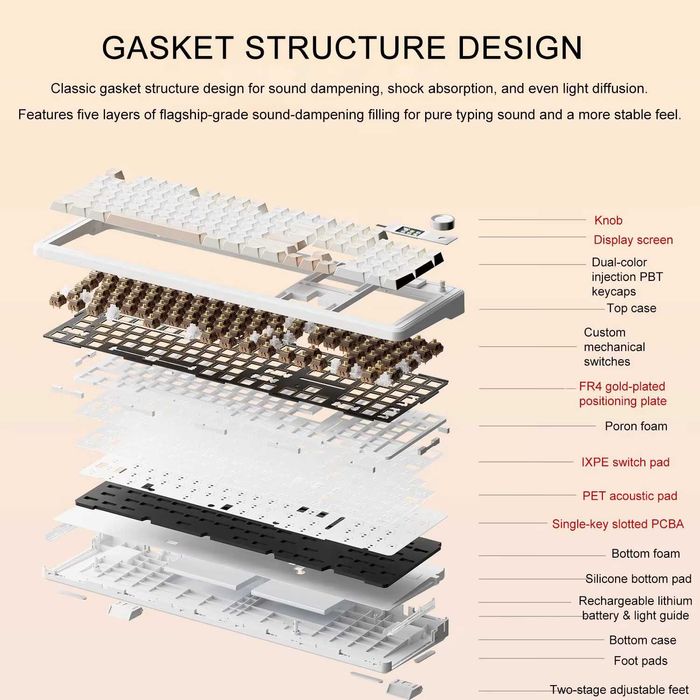 GASKET STRUCTURE DESIGN

Classic gasket structure design for sound dampening, shock absorption, and even light diffusion.

Features five layers of flagship-grade sound-dampening filling for pure typing sound and a more stable feel.

Knob

Display screen

Dual-color injection PBT keycaps

Top case

Custom mechanical switches

FR4 gold-plated positioning plate

Poron foam

IXPE switch pad

PET acoustic pad

Single-key slotted PCBA

Bottom foam

Silicone bottom pad

Rechargeable lithium battery & light guide

Bottom case

Foot pads

Two-stage adjustable feet