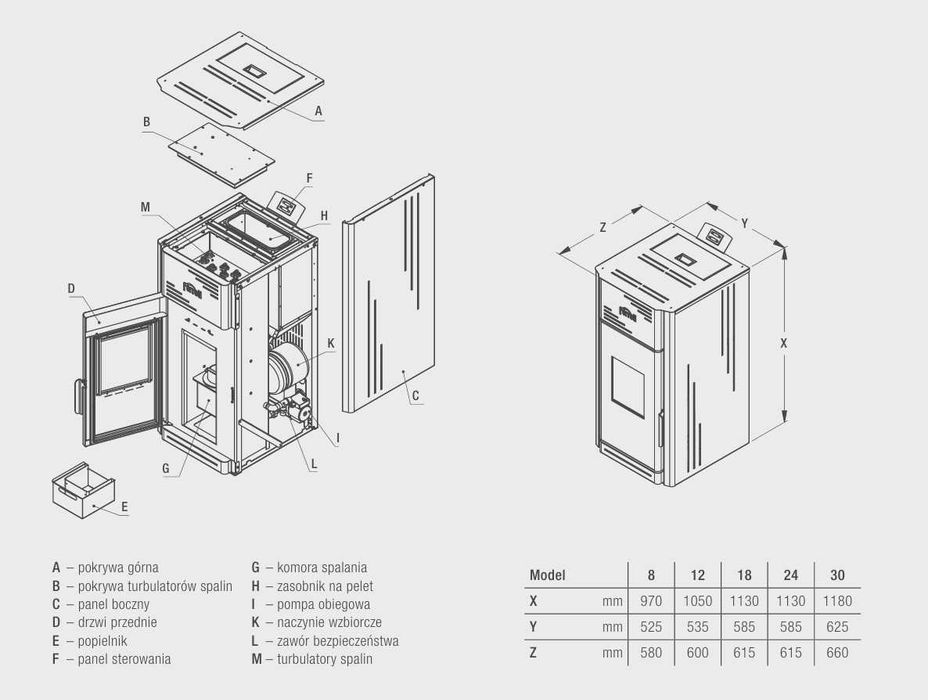 A
B
F
M
H
D
K
C
I
L
G
E

Z
Y
X

A – pokrywa górna
B – pokrywa turbulatorów spalin
C – panel boczny
D – drzwi przednie
E – popielnik
F – panel sterowania

G – komora spalania
H – zasobnik na pelet
I – pompa obiegowa
K – naczynie wzbiorcze
L – zawór bezpieczeństwa
M – turbulatory spalin

| Model | | 8 | 12 | 18 | 24 | 30 |
|---|---|---|---|---|---|---|
| X | mm | 970 | 1050 | 1130 | 1130 | 1180 |
| Y | mm | 525 | 535 | 585 | 585 | 625 |
| Z | mm | 580 | 600 | 615 | 615 | 660 |