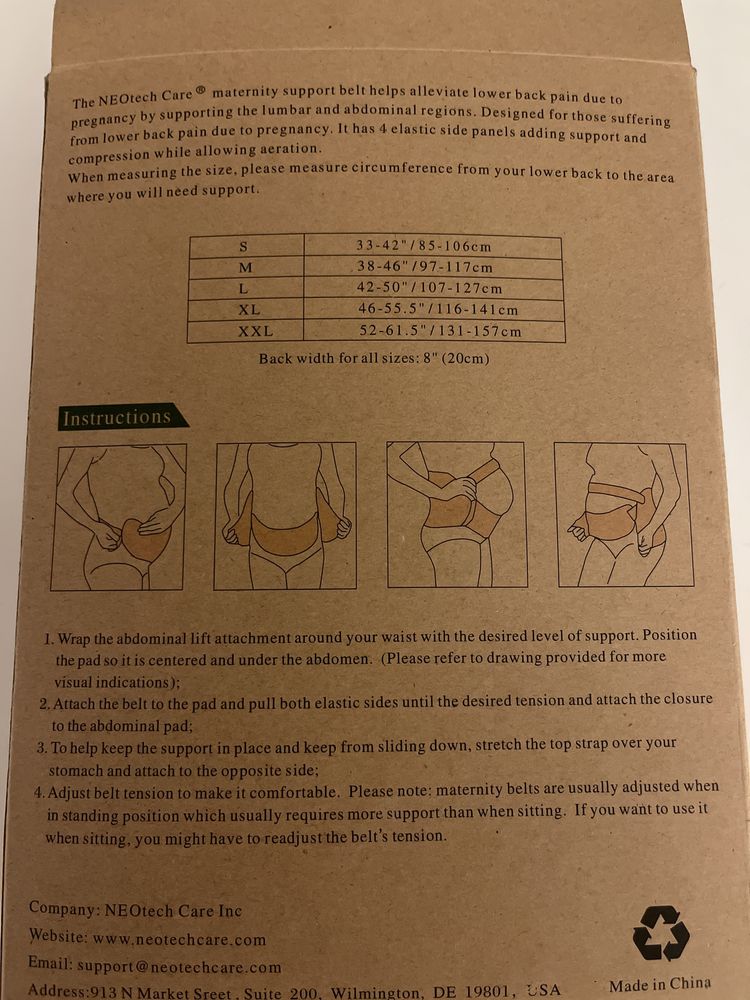 The NEOtech Care® maternity support belt helps alleviate lower back pain due to pregnancy by supporting the lumbar and abdominal regions. Designed for those suffering from lower back pain due to pregnancy. It has 4 elastic side panels adding support and compression while allowing aeration.
When measuring the size, please measure circumference from your lower back to the area where you will need support.

| S | 33-42"/85-106cm |
|---|---|
| M | 38-46"/97-117cm |
| L | 42-50"/107-127cm |
| XL | 46-55.5"/116-141cm |
| XXL | 52-61.5"/131-157cm |

Back width for all sizes: 8" (20cm)

Instructions

1. Wrap the abdominal lift attachment around your waist with the desired level of support. Position the pad so it is centered and under the abdomen. (Please refer to drawing provided for more visual indications);
2. Attach the belt to the pad and pull both elastic sides until the desired tension and attach the closure to the abdominal pad;
3. To help keep the support in place and keep from sliding down, stretch the top strap over your stomach and attach to the opposite side;
4. Adjust belt tension to make it comfortable. Please note: maternity belts are usually adjusted when in standing position which usually requires more support than when sitting. If you want to use it when sitting, you might have to readjust the belt's tension.

Company: NEOtech Care Inc
Website: www.neotechcare.com
Email: support@neotechcare.com
Address:913 N Market Sreet, Suite 200, Wilmington, DE 19801, USA

Made in China