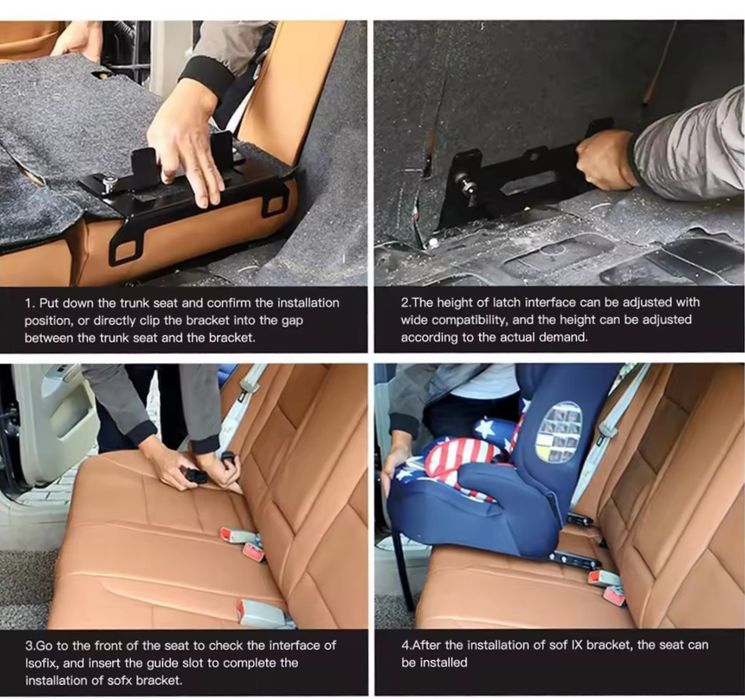 1. Put down the trunk seat and confirm the installation position, or directly clip the bracket into the gap between the trunk seat and the bracket.

2.The height of latch interface can be adjusted with wide compatibility, and the height can be adjusted according to the actual demand.

3.Go to the front of the seat to check the interface of Isofix, and insert the guide slot to complete the installation of sofx bracket.

4.After the installation of sof IX bracket, the seat can be installed