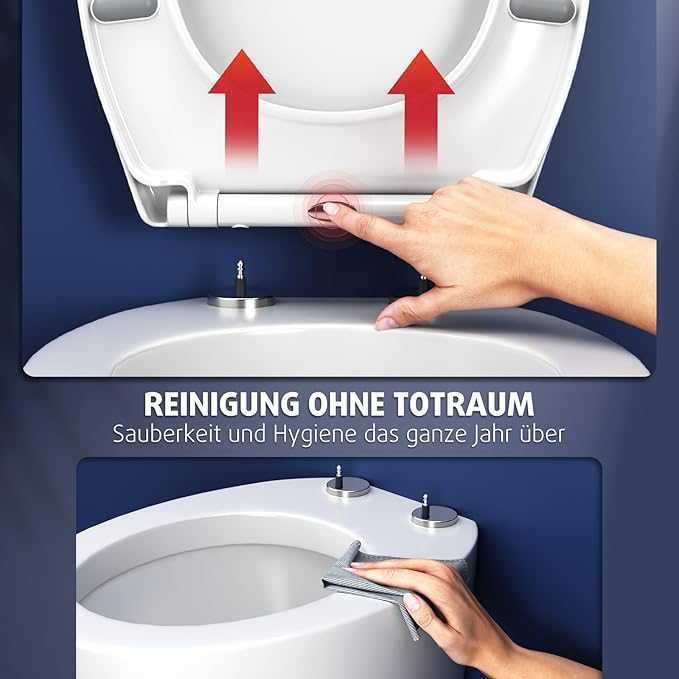 REINIGUNG OHNE TOTRAUM
Sauberkeit und Hygiene das ganze Jahr über