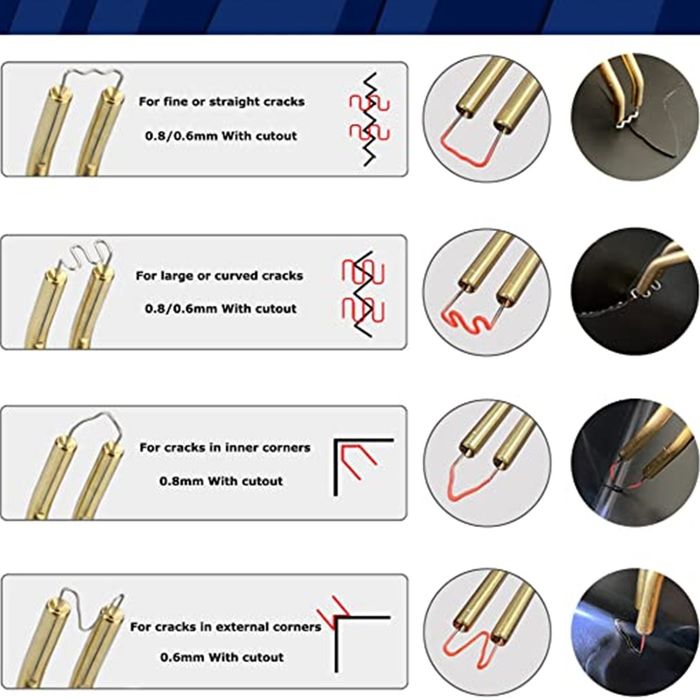 For fine or straight cracks
0.8/0.6mm With cutout

For large or curved cracks
0.8/0.6mm With cutout

For cracks in inner corners
0.8mm With cutout

For cracks in external corners
0.6mm With cutout