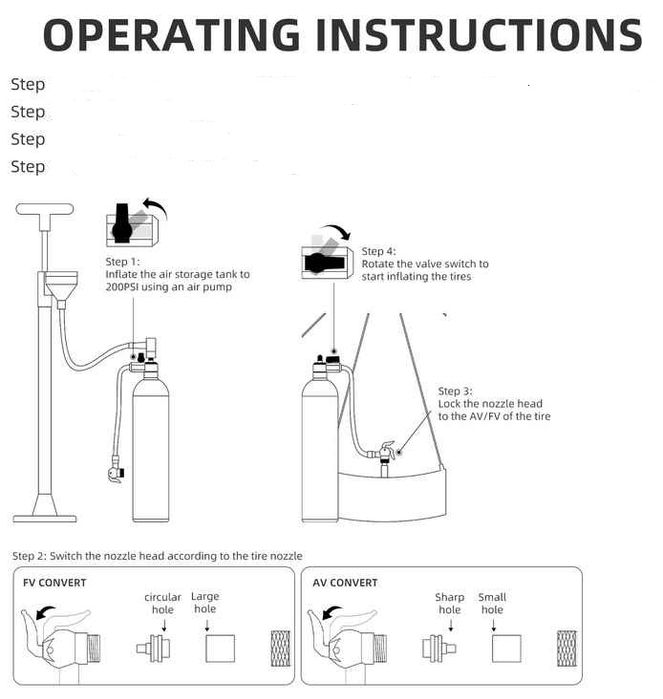 OPERATING INSTRUCTIONS

Step

Step

Step

Step

Step 1:
Inflate the air storage tank to 200PSI using an air pump

Step 4:
Rotate the valve switch to start inflating the tires

Step 3:
Lock the nozzle head to the AV/FV of the tire

Step 2: Switch the nozzle head according to the tire nozzle

FV CONVERT

circular hole

Large hole

AV CONVERT

Sharp hole

Small hole