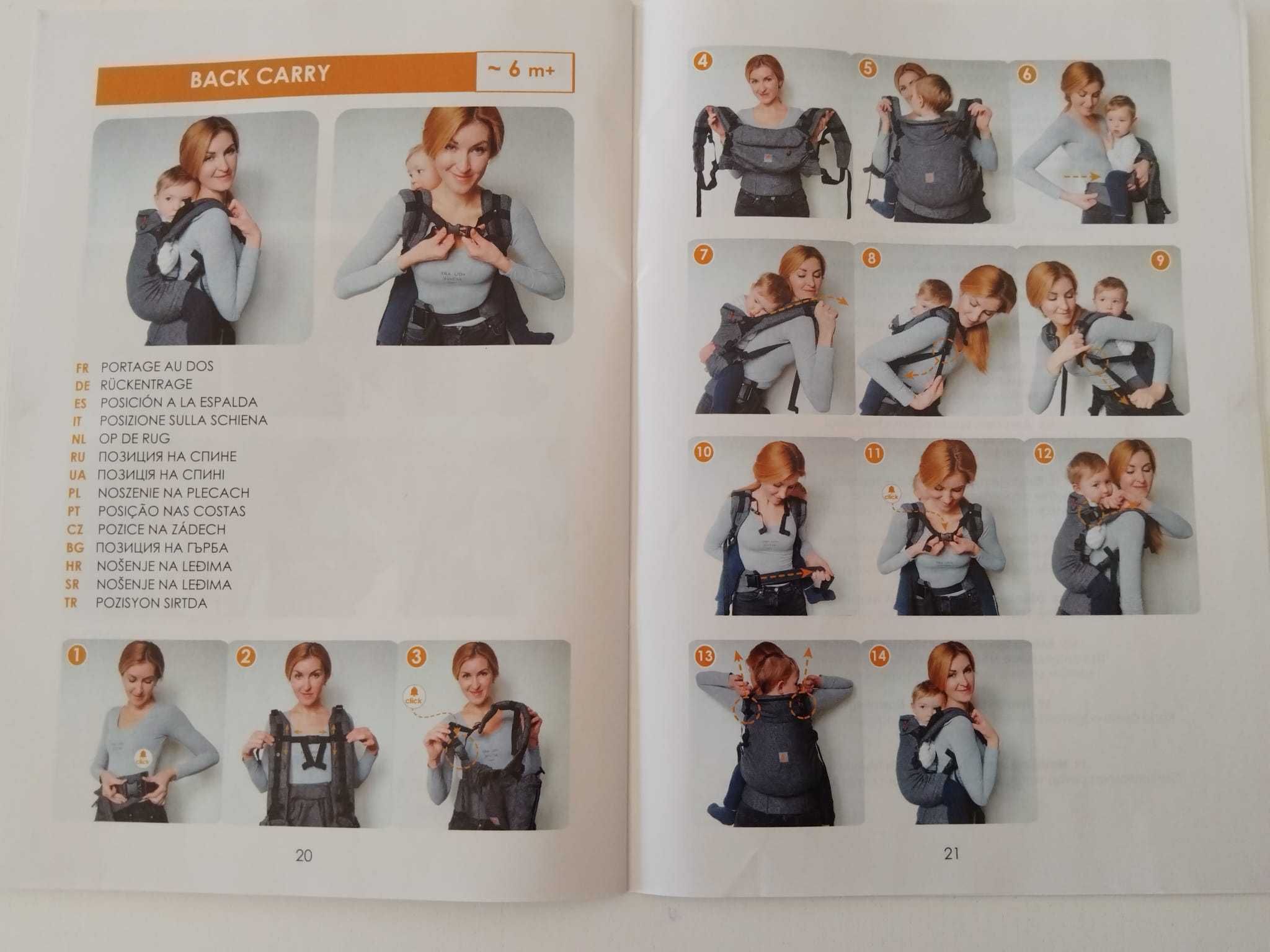 BACK CARRY ~ 6 m+

FR PORTAGE AU DOS
DE RÜCKENTRAGE
ES POSICIÓN A LA ESPALDA
IT POSIZIONE SULLA SCHIENA
NL OP DE RUG
RU ПОЗИЦИЯ НА СПИНЕ
UA ПОЗИЦІЯ НА СПИНІ
PL NOSZENIE NA PLECACH
PT POSIÇÃO NAS COSTAS
CZ POZICE NA ZÁDECH
BG ПОЗИЦИЯ НА ГЪРБА
HR NOŠENJE NA LEĐIMA
SR NOŠENJE NA LEĐIMA
TR POZISYON SIRTDA

1 click
2
3 click

20

4
5
6
7
8
9
10
11 click
12
13
14

21