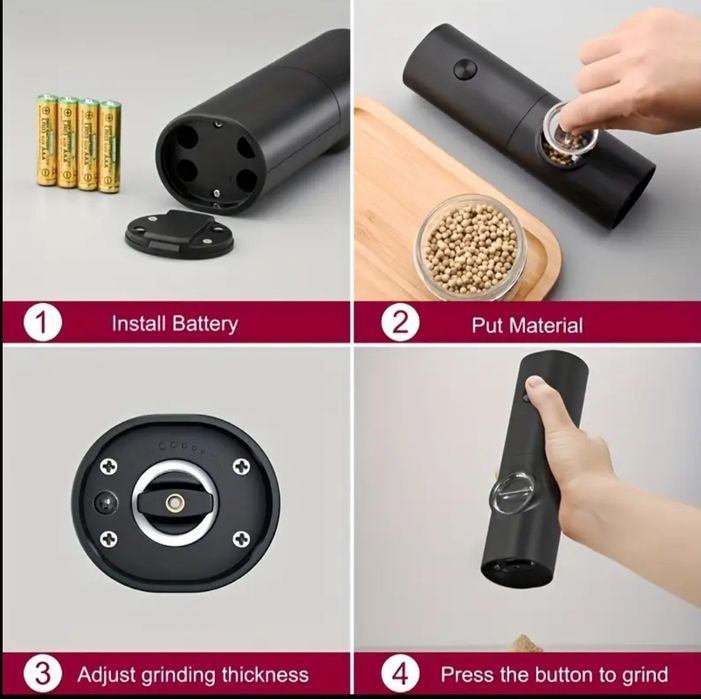 1 Install Battery

2 Put Material

3 Adjust grinding thickness

4 Press the button to grind