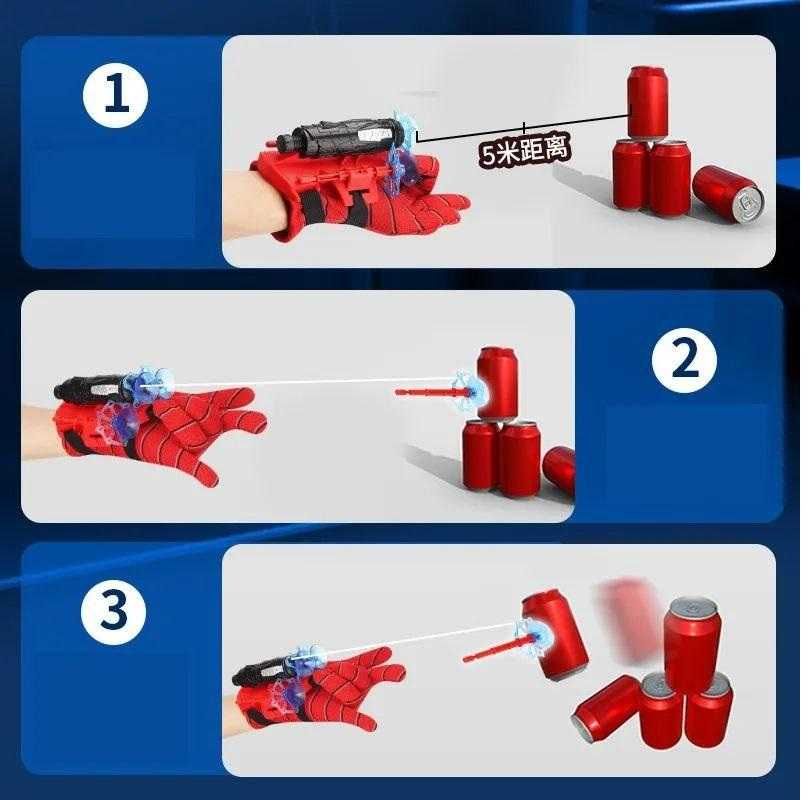 1

5米距离

2

3