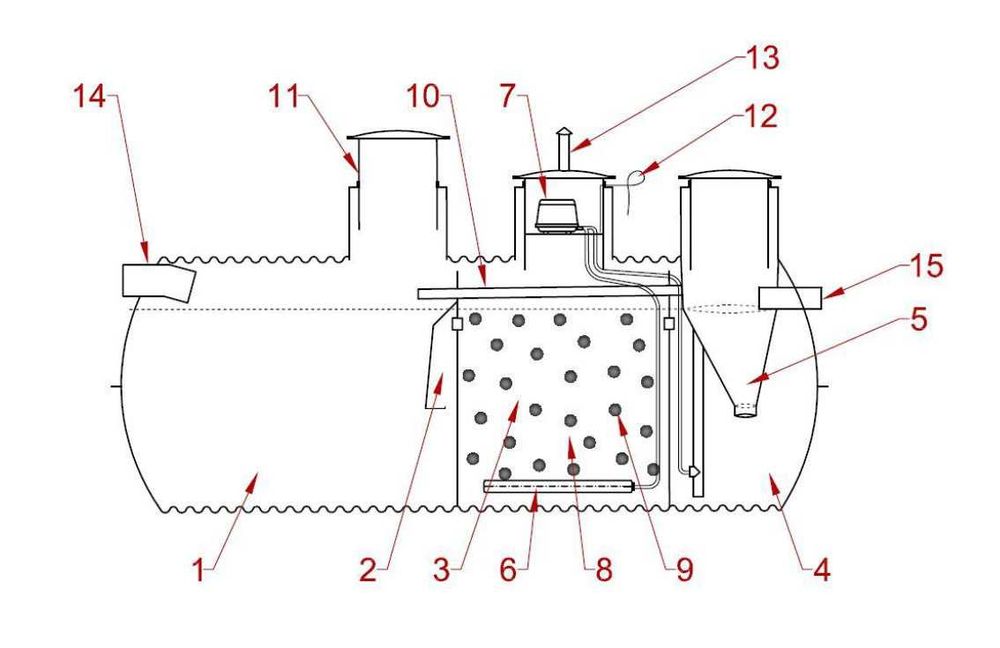 14
11
10
7
13
12
15
5
1
2
3
6
8
9
4