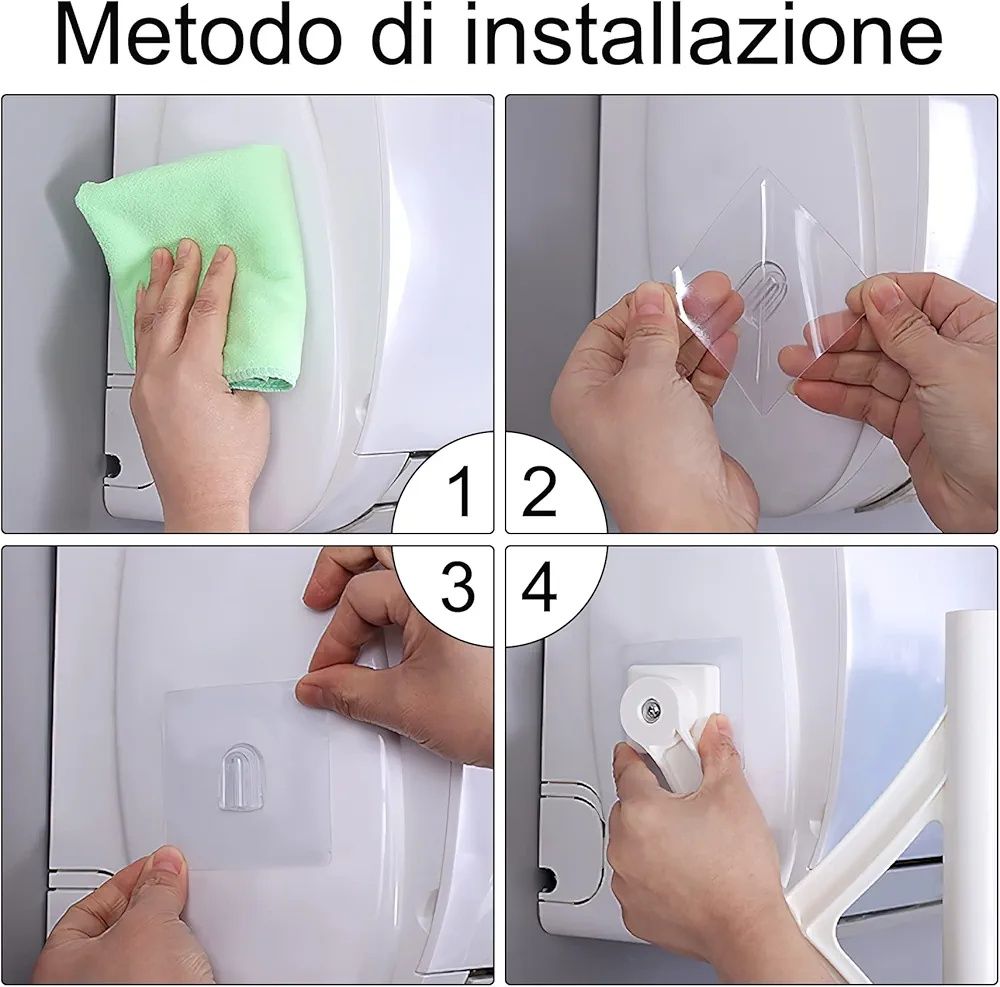 Metodo di installazione

1

2

3

4