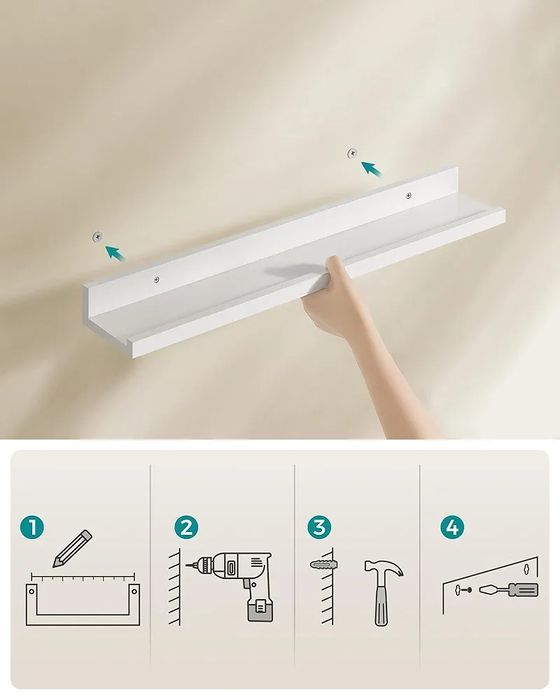 1

2

3

4