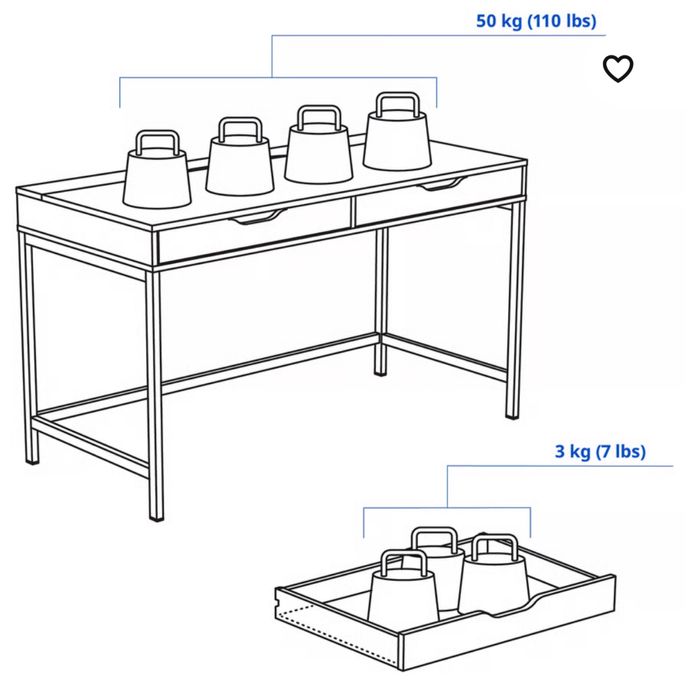 50 kg (110 lbs)

3 kg (7 lbs)