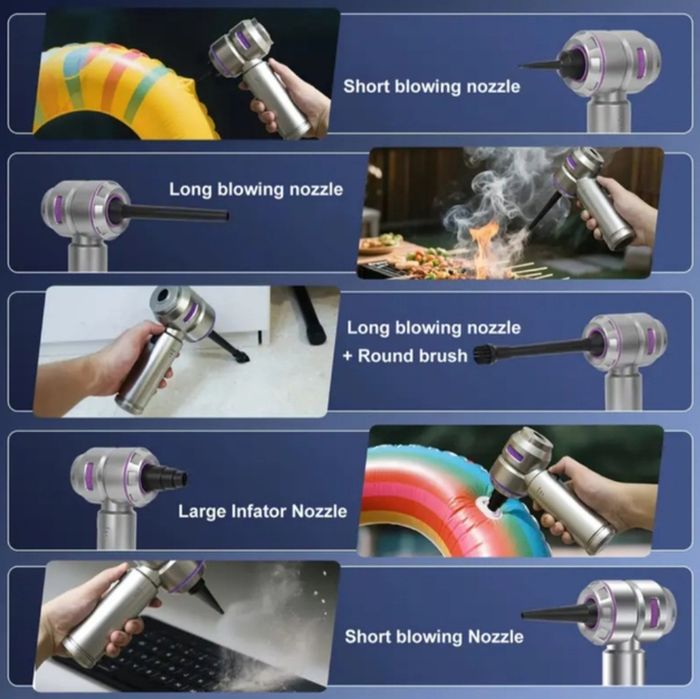 Short blowing nozzle

Long blowing nozzle

Long blowing nozzle
+ Round brush

Large Infator Nozzle

Short blowing Nozzle