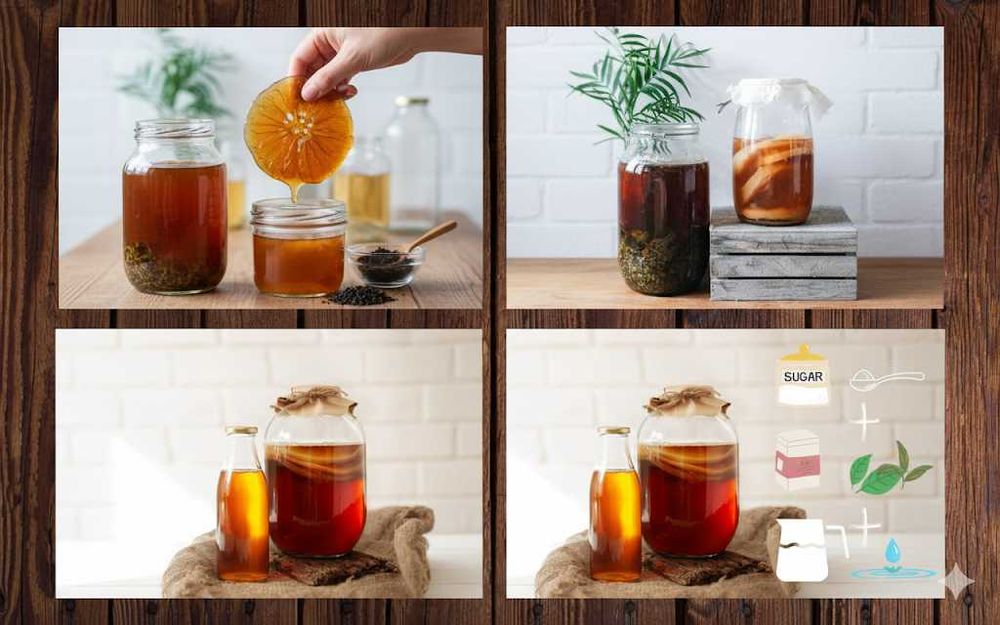 SUGAR