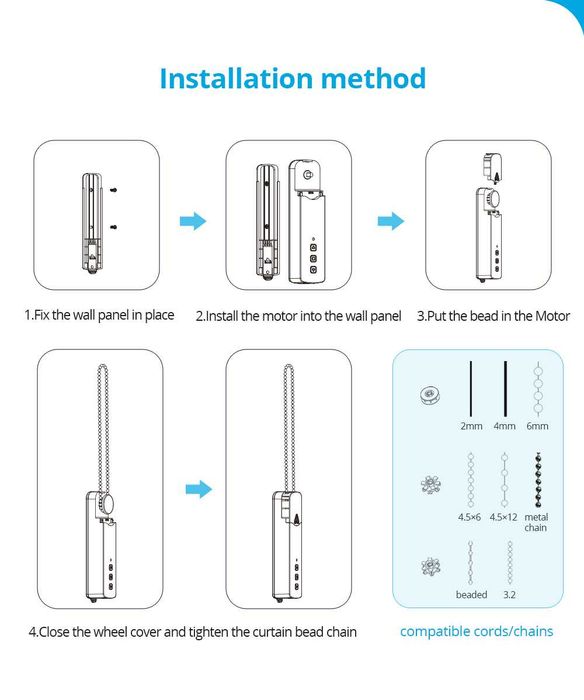 Installation method

1.Fix the wall panel in place

2.Install the motor into the wall panel

3.Put the bead in the Motor

4.Close the wheel cover and tighten the curtain bead chain

2mm 4mm 6mm

4.5×6 4.5×12 metal chain

beaded 3.2

compatible cords/chains