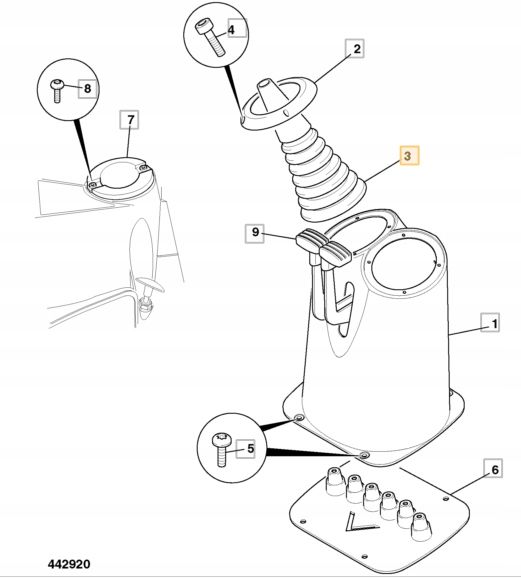 4
2
8
7
3
9
1
5
6
442920