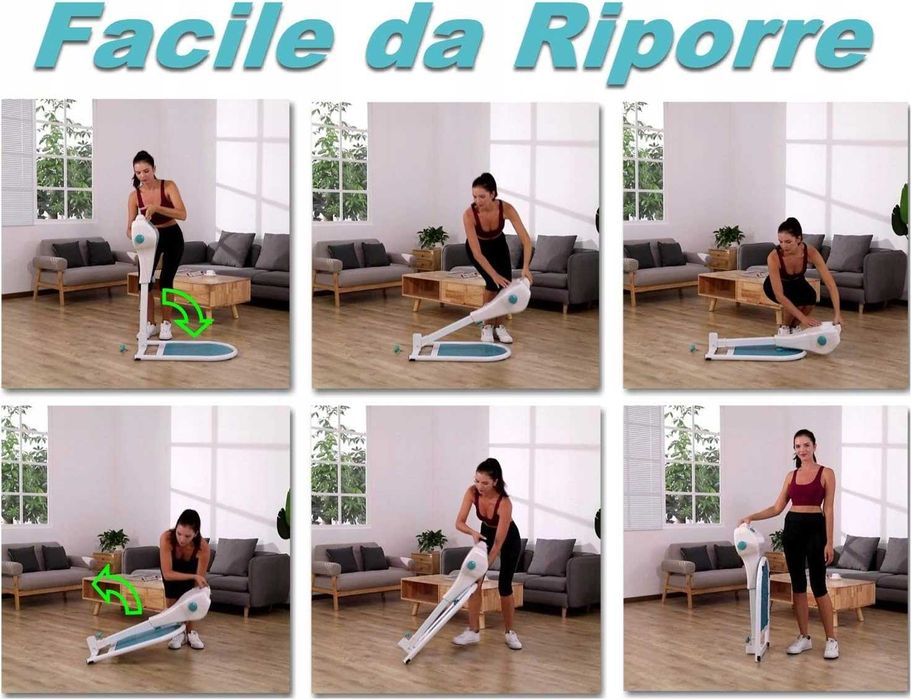 Facile da Riporre