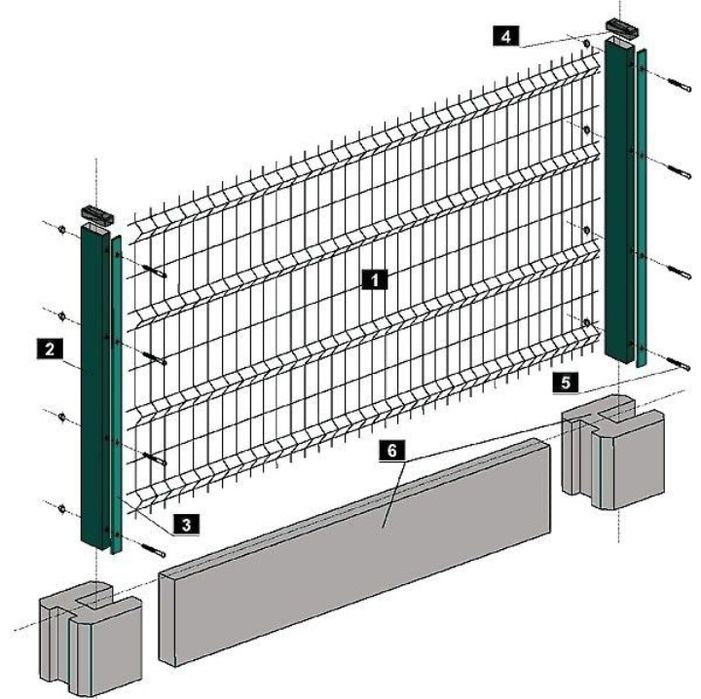 4
1
2
5
6
3