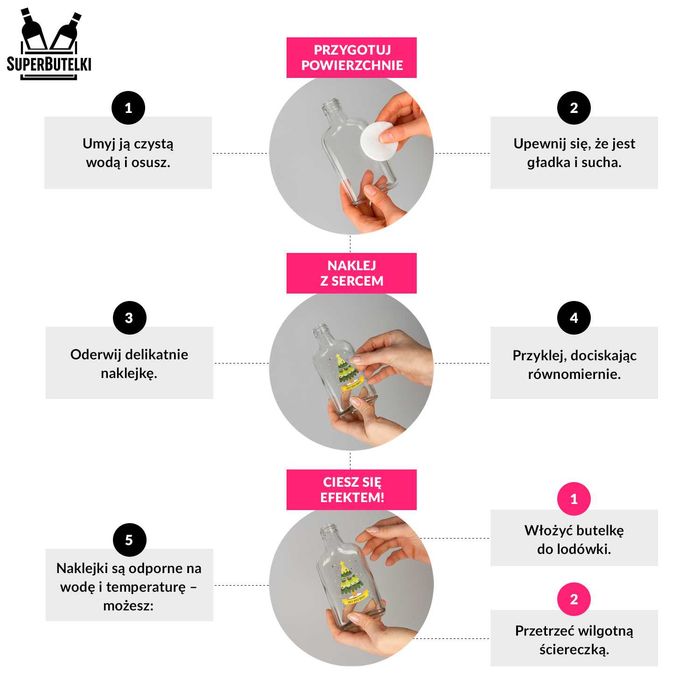 SUPERBUTELKI

PRZYGOTUJ POWIERZCHNIE

1

Umyj ją czystą wodą i osusz.

2

Upewnij się, że jest gładka i sucha.

NAKLEJ Z SERCEM

3

Oderwij delikatnie naklejkę.

4

Przyklej, dociskając równomiernie.

CIESZ SIĘ EFEKTEM!

5

Naklejki są odporne na wodę i temperaturę – możesz:

1

Włożyć butelkę do lodówki.

2

Przetrzeć wilgotną ściereczką.