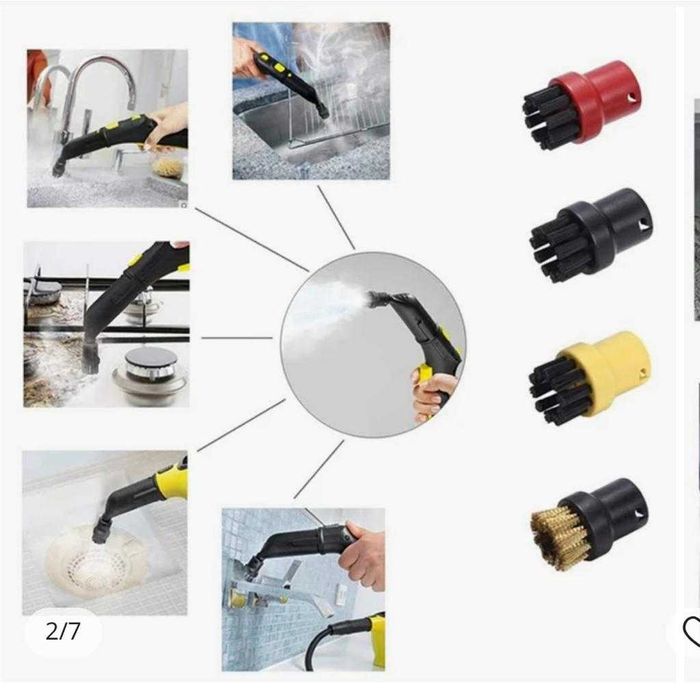 2/7