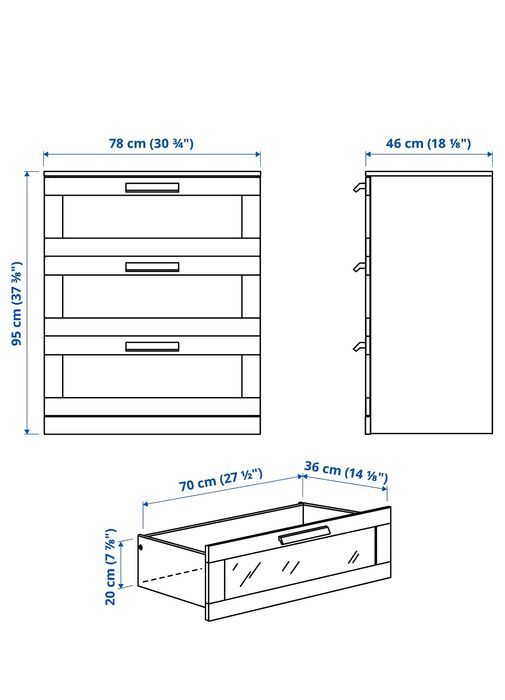 78 cm (30 ¾")

46 cm (18 ⅛")

95 cm (37 ⅜")

70 cm (27 ½")

36 cm (14 ⅛")

20 cm (7 ⅞")