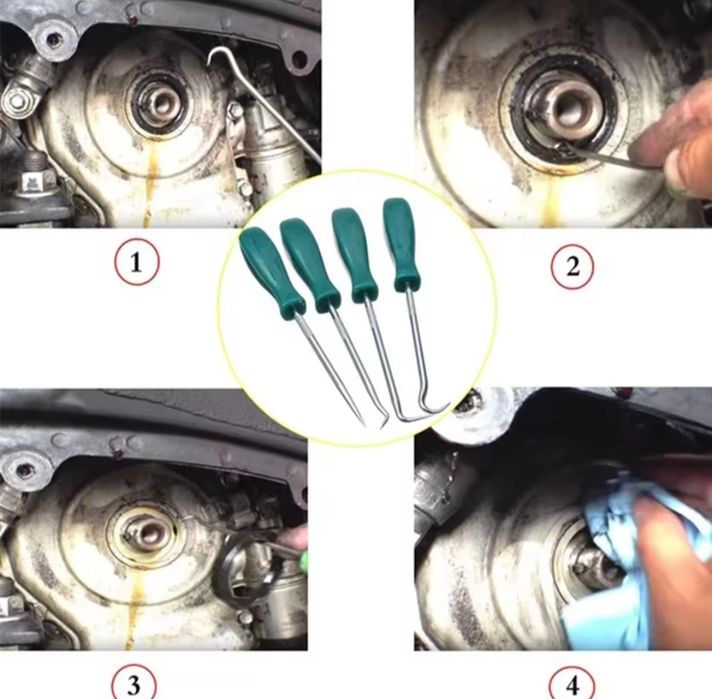 1

2

3

4