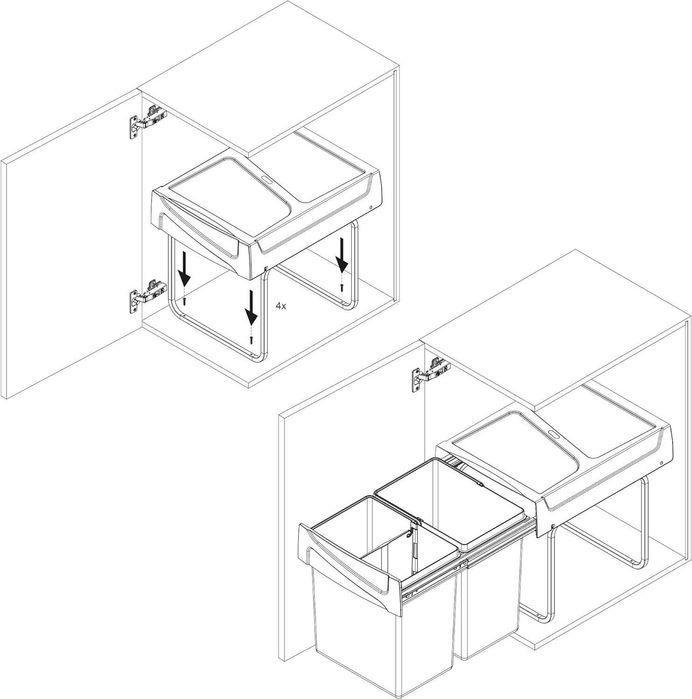 4x