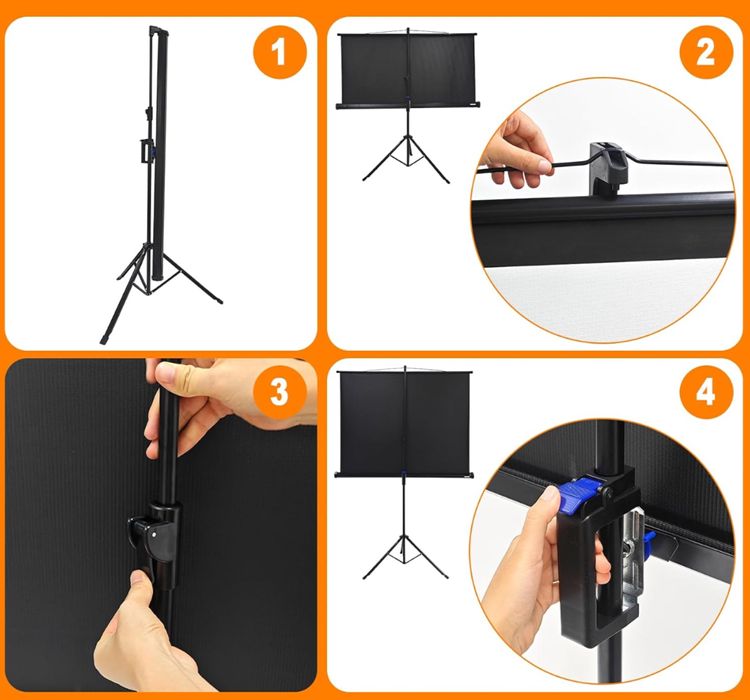 1

2

3

4