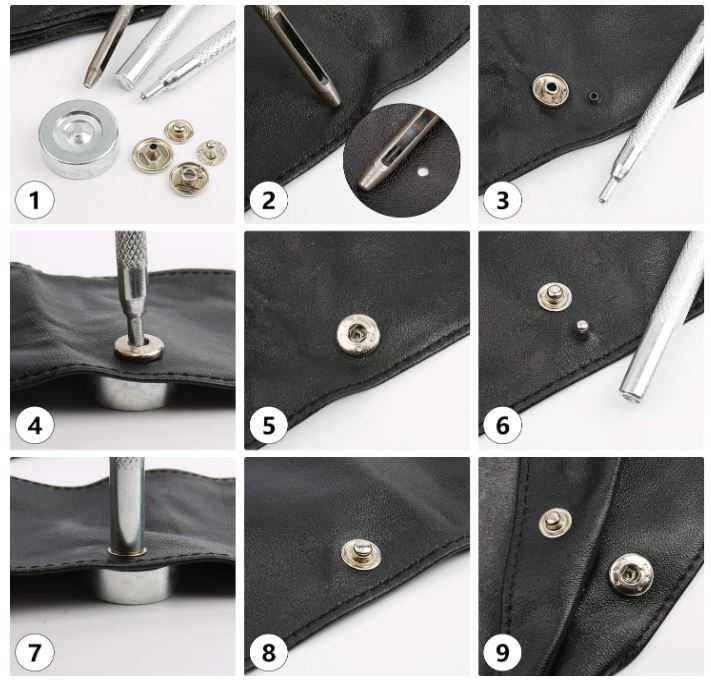 1
2
3
4
5
6
7
8
9