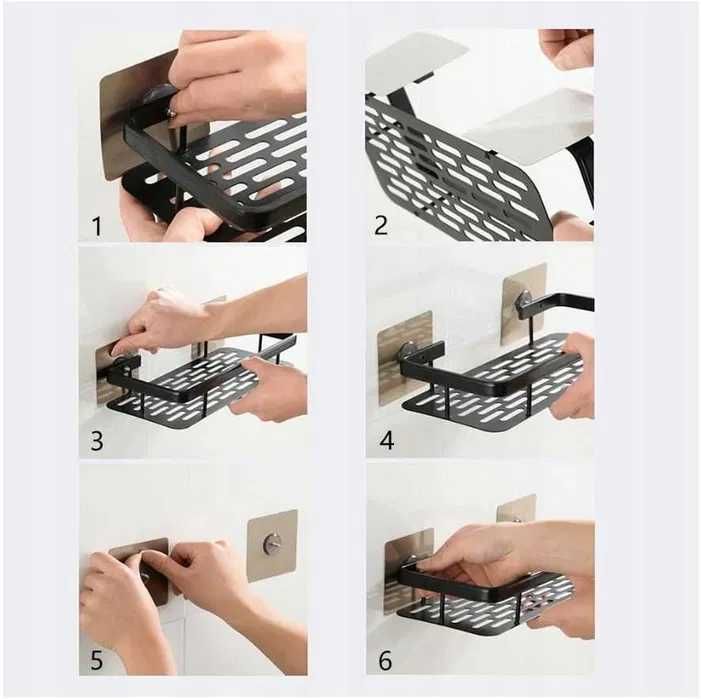 1
2
3
4
5
6