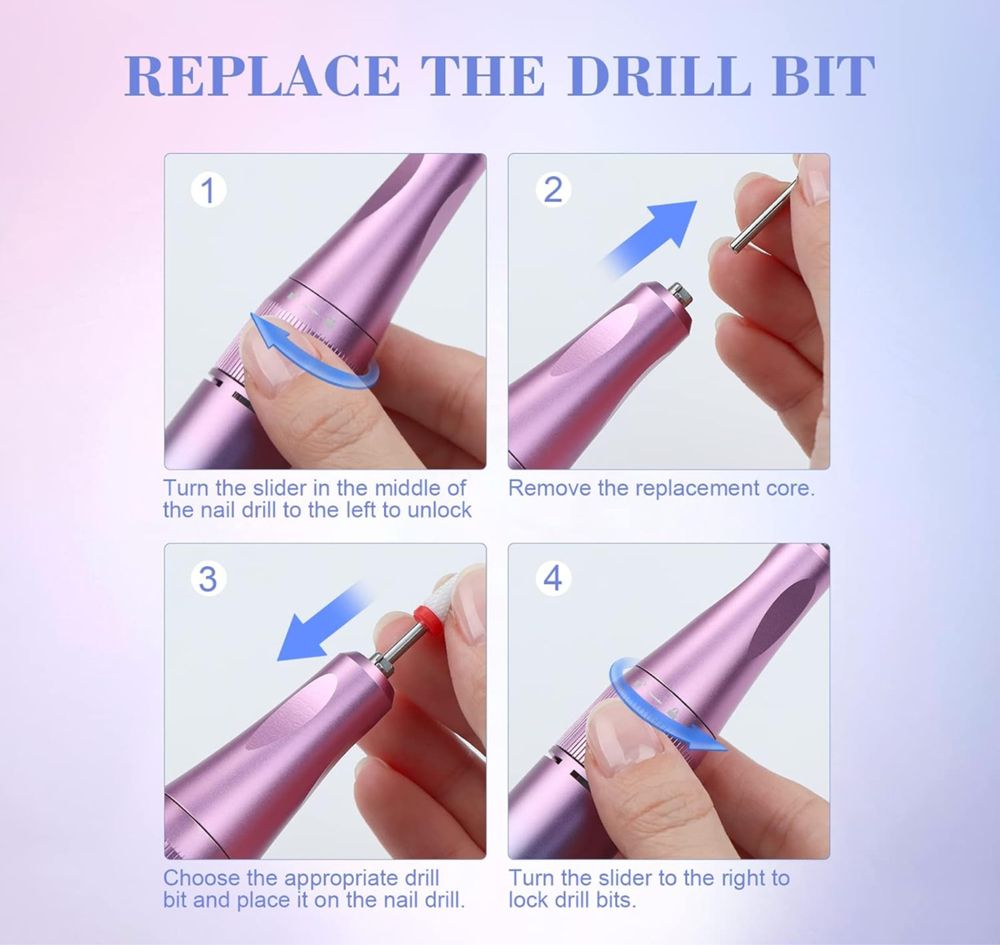 REPLACE THE DRILL BIT

1

Turn the slider in the middle of the nail drill to the left to unlock

2

Remove the replacement core.

3

Choose the appropriate drill bit and place it on the nail drill.

4

Turn the slider to the right to lock drill bits.