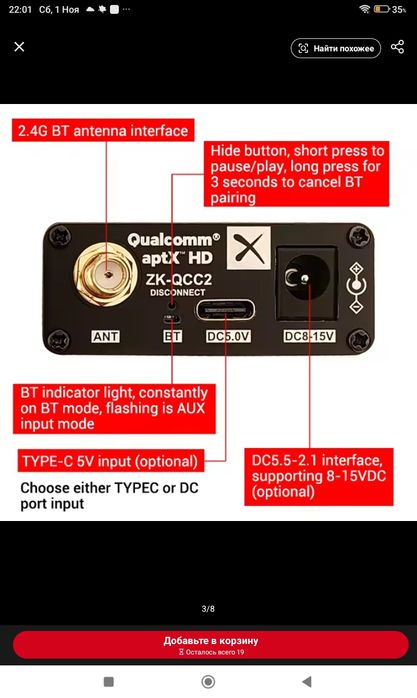 22:01 Сб, 1 Ноя ··· 35%

Найти похожее

2.4G BT antenna interface

Hide button, short press to pause/play, long press for 3 seconds to cancel BT pairing

Qualcomm® aptX™ HD

ZK-QCC2

DISCONNECT

ANT

BT

DC5.0V

DC8-15V

BT indicator light, constantly on BT mode, flashing is AUX input mode

TYPE-C 5V input (optional)

Choose either TYPEC or DC port input

DC5.5-2.1 interface, supporting 8-15VDC (optional)

3/8

Добавьте в корзину

Осталось всего 19