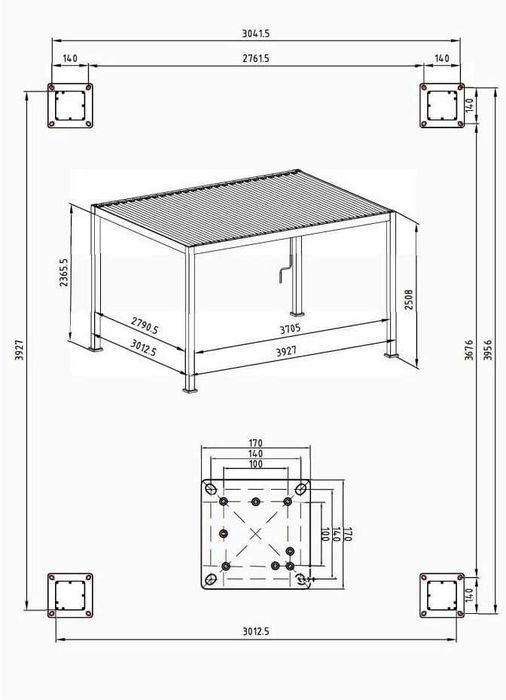 3041.5

140

2761.5

140

140

2365.5

2790.5

3012.5

3705

3927

2508

3927

3676

3956

170

140

100

100

140

170

140

3012.5