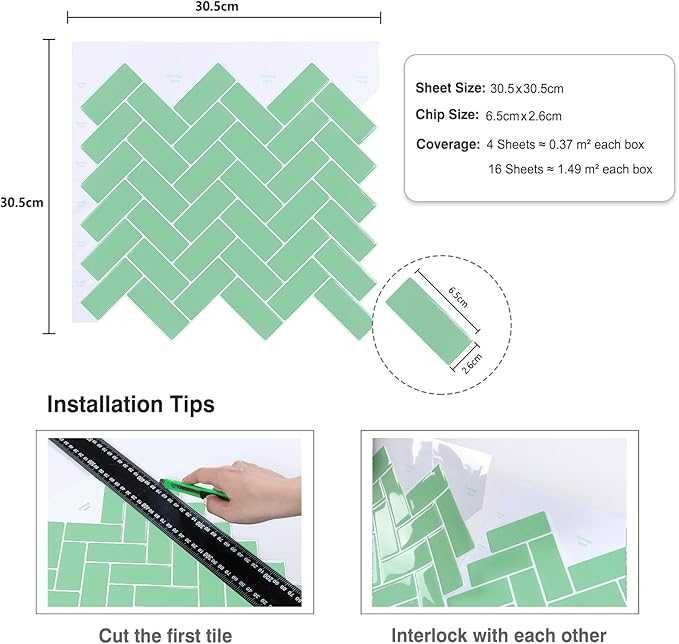 30.5cm

30.5cm

Sheet Size: 30.5x30.5cm

Chip Size: 6.5cmx2.6cm

Coverage: 4 Sheets ≈ 0.37 m² each box

16 Sheets ≈ 1.49 m² each box

6.5cm

2.6cm

Installation Tips

Cut the first tile

Interlock with each other