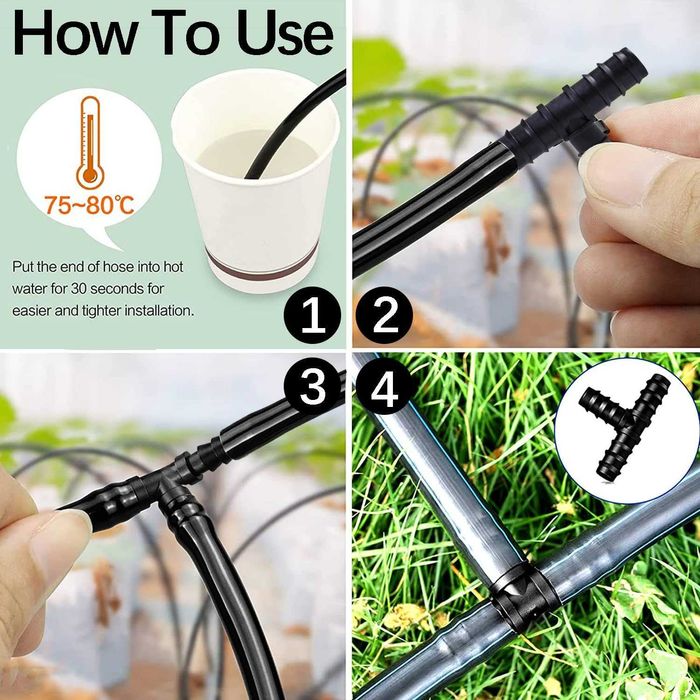 How To Use

75~80℃

Put the end of hose into hot water for 30 seconds for easier and tighter installation.

1

2

3

4