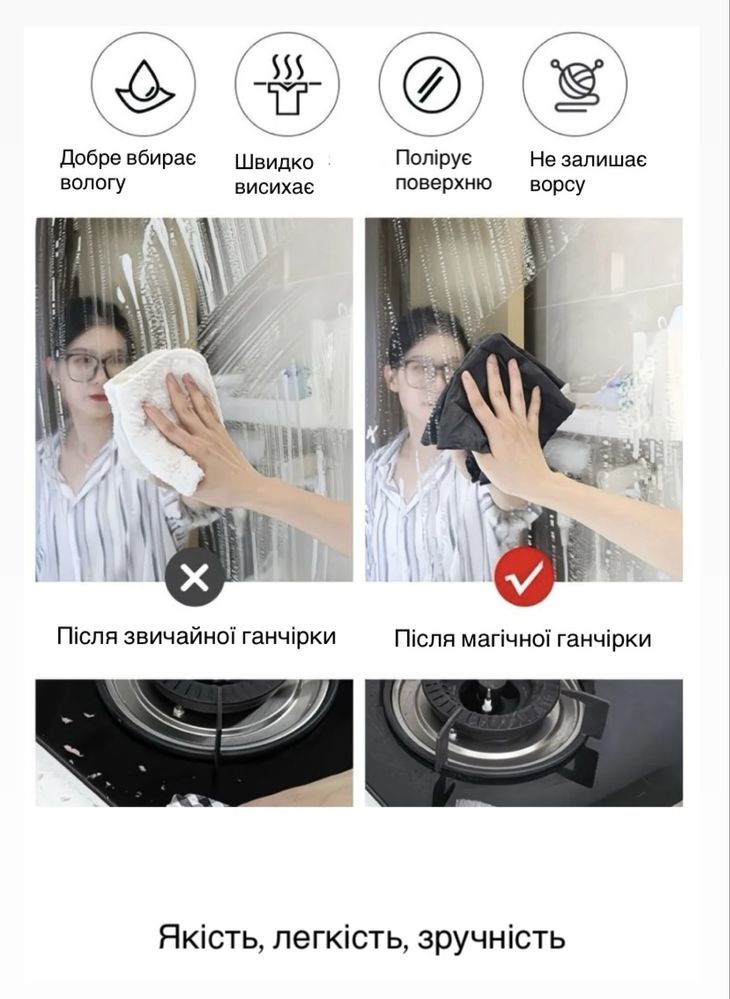 Добре вбирає вологу

Швидко висихає

Полірує поверхню

Не залишає ворсу

Після звичайної ганчірки

Після магічної ганчірки

Якість, легкість, зручність