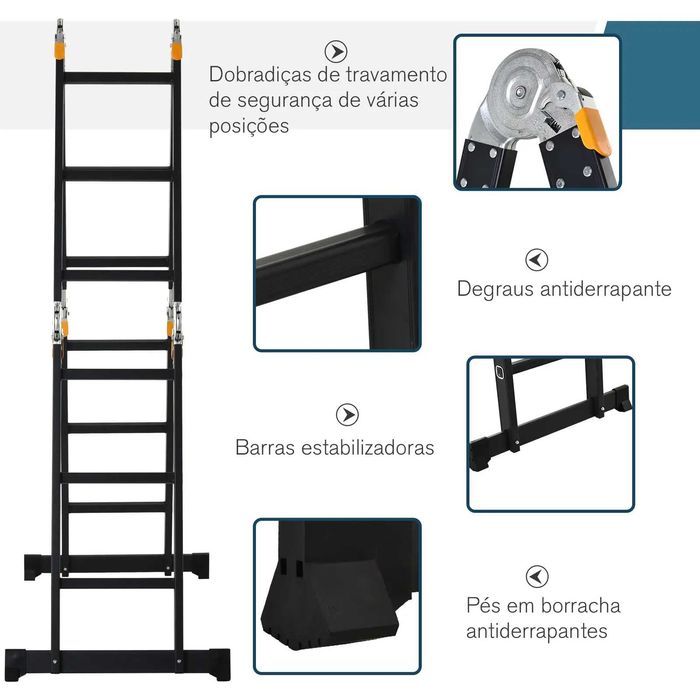 Dobradiças de travamento de segurança de várias posições

Degraus antiderrapante

Barras estabilizadoras

Pés em borracha antiderrapantes