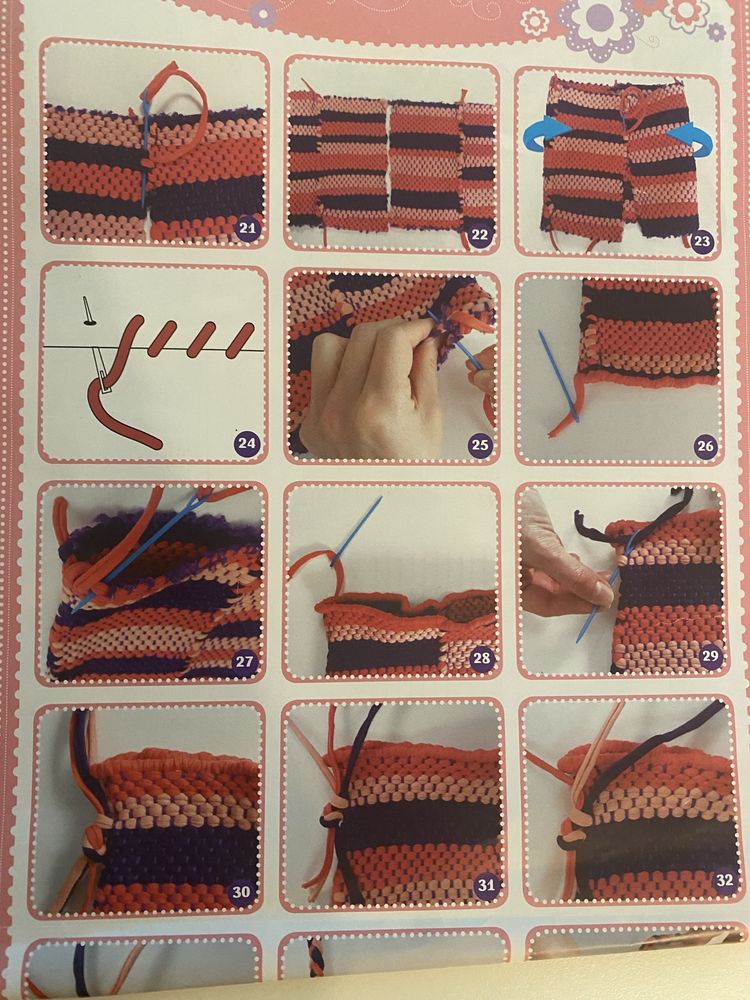 21
22
23
24
25
26
27
28
29
30
31
32