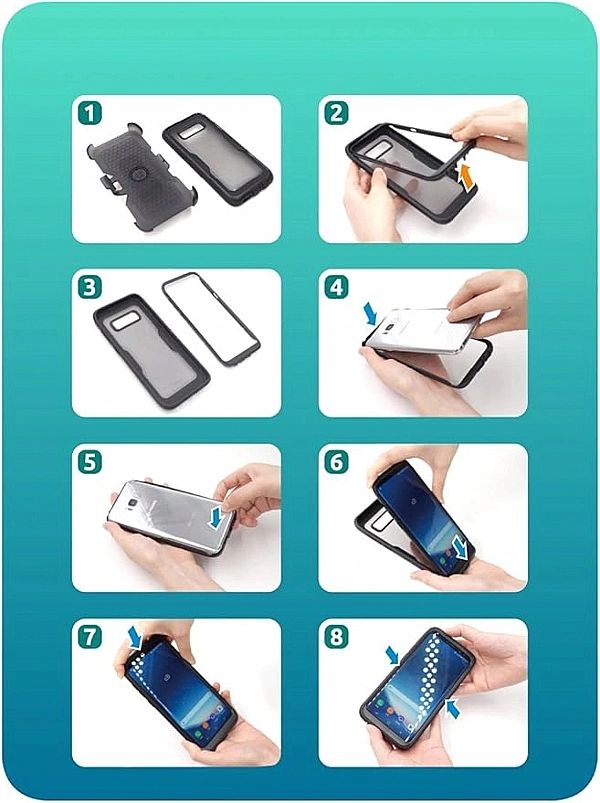 1

2

3

4

5

6

7

8