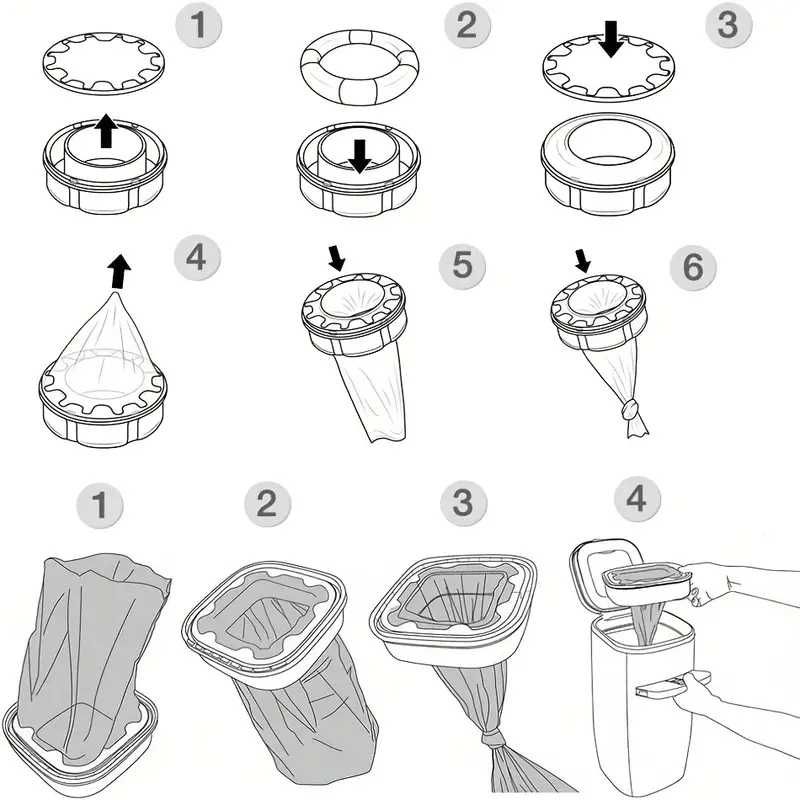 1

2

3

4

5

6

1

2

3

4